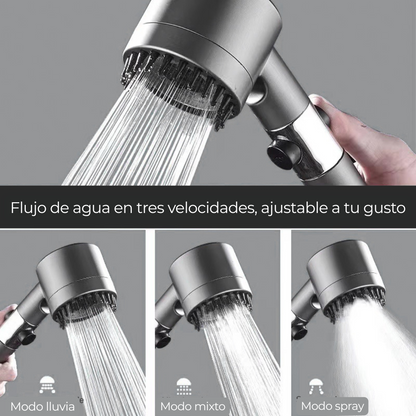 Flujo de agua en tres velocidades, ajustable a tu gusto

Modo lluvia

Modo mixto

Modo spray