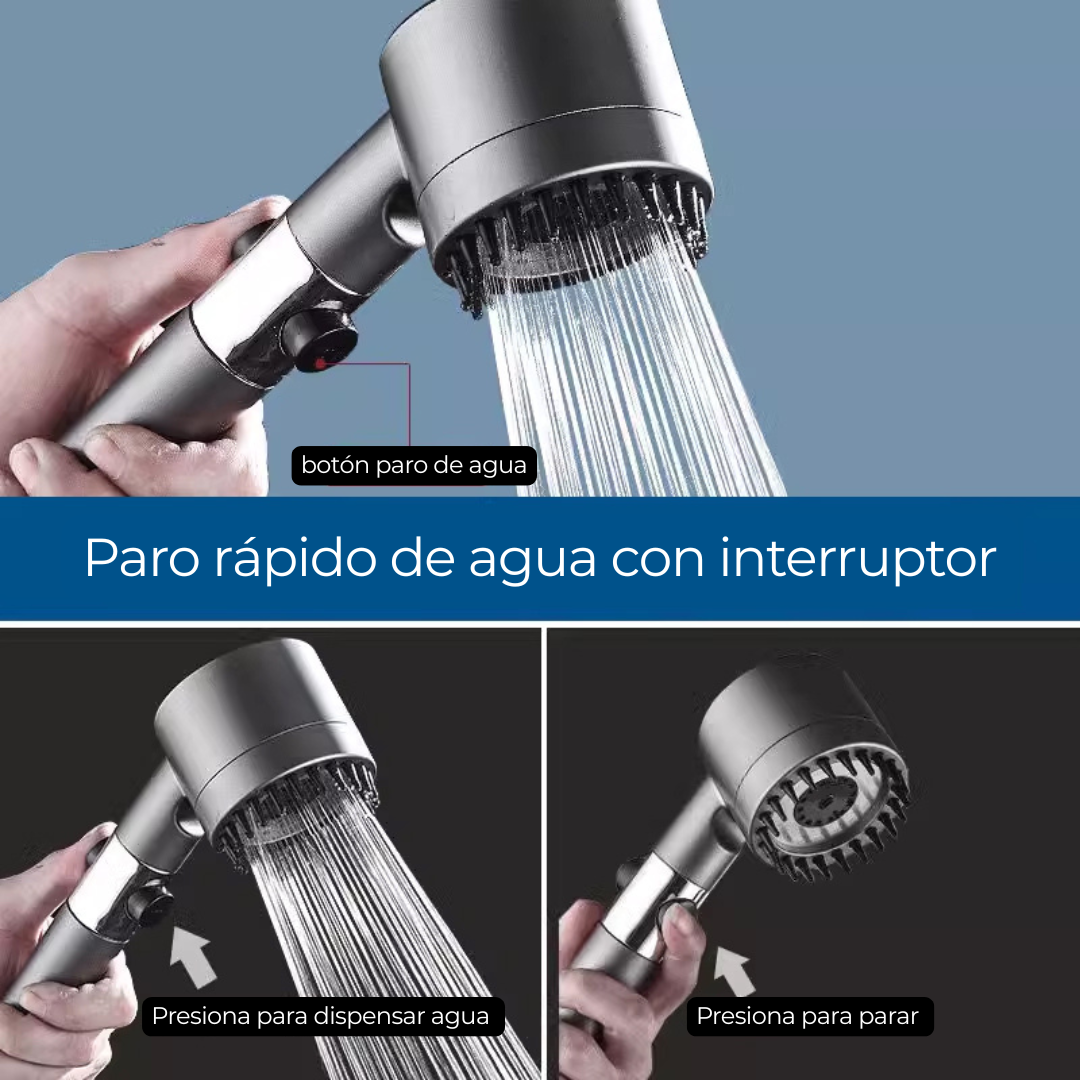 botón paro de agua

Paro rápido de agua con interruptor

Presiona para dispensar agua

Presiona para parar